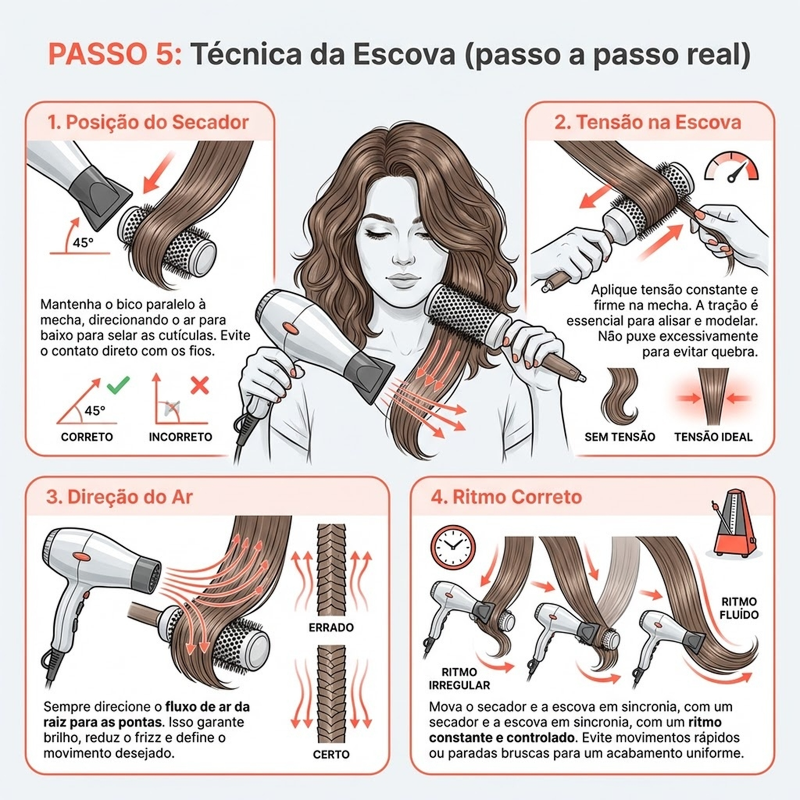 PASSO 5: Técnica da Escova (passo a passo real)

1. Posição do Secador

45°

Mantenha o bico paralelo à mecha, direcionando o ar para baixo para selar as cutículas. Evite o contato direto com os fios.

45°

CORRETO

INCORRETO

2. Tensão na Escova

Aplique tensão constante e firme na mecha. A tração é essencial para alisar e modelar. Não puxe excessivamente para evitar quebra.

SEM TENSÃO

TENSÃO IDEAL

3. Direção do Ar

ERRADO

CERTO

Sempre direcione o fluxo de ar da raiz para as pontas. Isso garante brilho, reduz o frizz e define o movimento desejado.

4. Ritmo Correto

RITMO IRREGULAR

RITMO FLUÍDO

Mova o secador e a escova em sincronia, com um secador e a escova em sincronia, com um ritmo constante e controlado. Evite movimentos rápidos ou paradas bruscas para um acabamento uniforme.